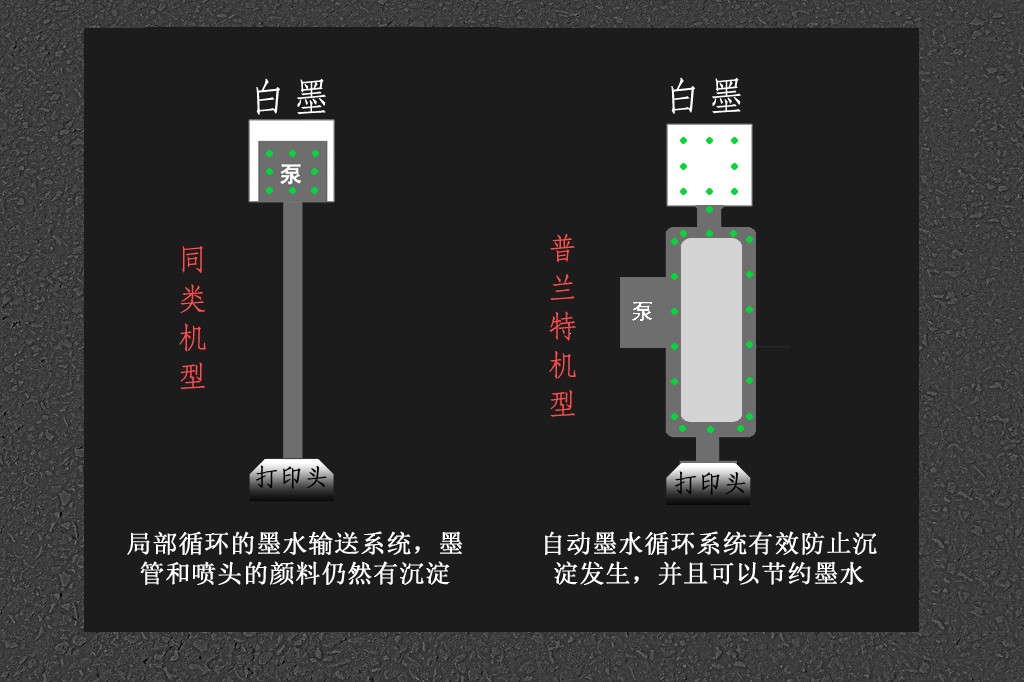 白墨

泵

同类机型

打印头

局部循环的墨水输送系统，墨管和喷头的颜料仍然有沉淀

白墨

普兰特机型

泵

打印头

自动墨水循环系统有效防止沉淀发生，并且可以节约墨水