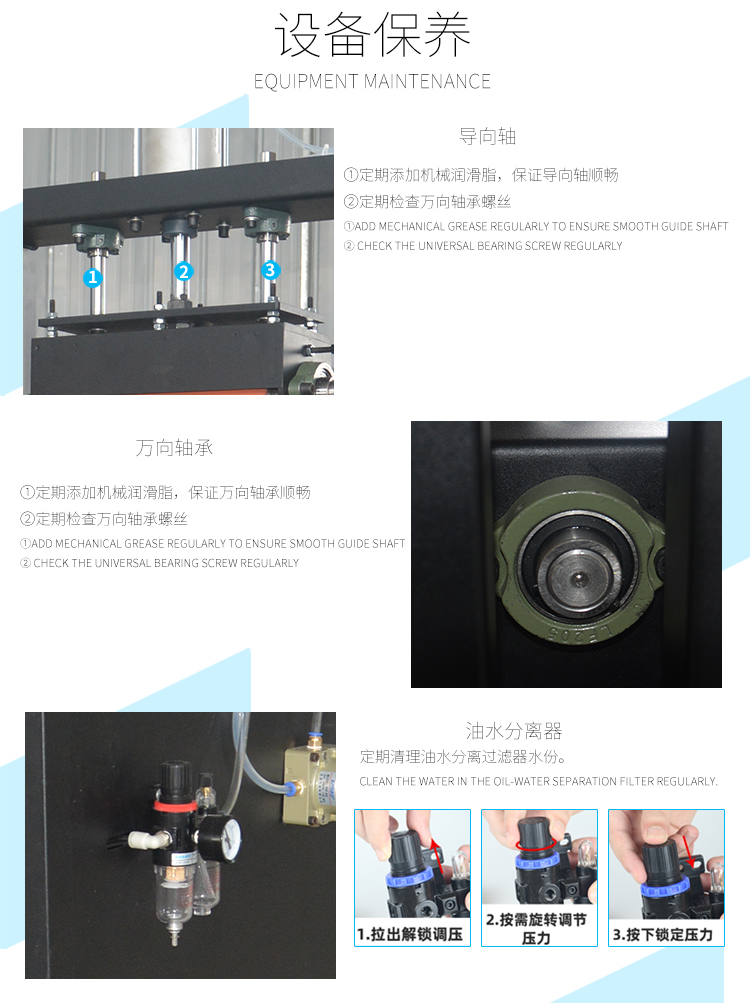 设备保养

EQUIPMENT MAINTENANCE

1 2 3

导向轴

①定期添加机械润滑脂，保证导向轴顺畅
②定期检查万向轴承螺丝
①ADD MECHANICAL GREASE REGULARLY TO ENSURE SMOOTH GUIDE SHAFT
② CHECK THE UNIVERSAL BEARING SCREW REGULARLY

万向轴承

①定期添加机械润滑脂，保证万向轴承顺畅
②定期检查万向轴承螺丝
①ADD MECHANICAL GREASE REGULARLY TO ENSURE SMOOTH GUIDE SHAFT
② CHECK THE UNIVERSAL BEARING SCREW REGULARLY

油水分离器

定期清理油水分离过滤器水份。
CLEAN THE WATER IN THE OIL-WATER SEPARATION FILTER REGULARLY.

1.拉出解锁调压
2.按需旋转调节压力
3.按下锁定压力