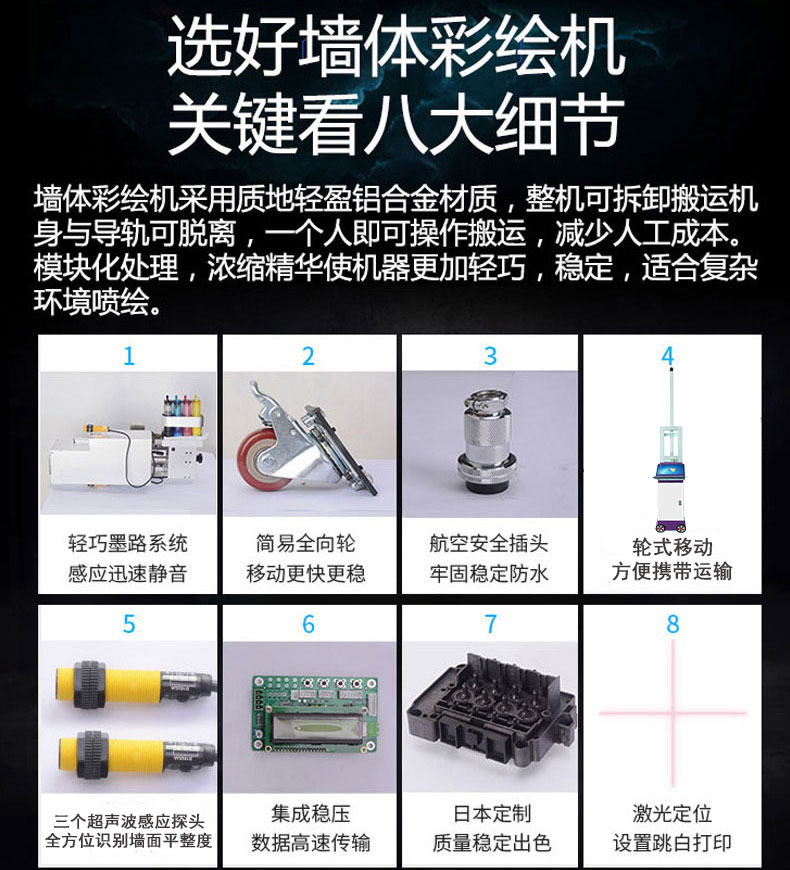 选好墙体彩绘机
关键看八大细节

墙体彩绘机采用质地轻盈铝合金材质，整机可拆卸搬运机身与导轨可脱离，一个人即可操作搬运，减少人工成本。模块化处理，浓缩精华使机器更加轻巧，稳定，适合复杂环境喷绘。

1
轻巧墨路系统
感应迅速静音

2
简易全向轮
移动更快更稳

3
航空安全插头
牢固稳定防水

4
轮式移动
方便携带运输

5
三个超声波感应探头
全方位识别墙面平整度

6
集成稳压
数据高速传输

7
日本定制
质量稳定出色

8
激光定位
设置跳白打印