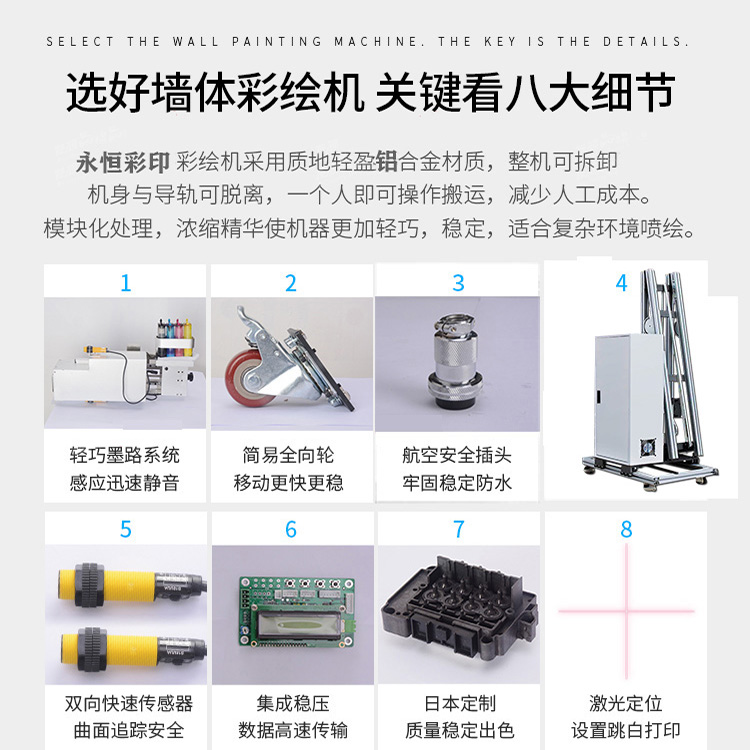 SELECT THE WALL PAINTING MACHINE. THE KEY IS THE DETAILS.

选好墙体彩绘机 关键看八大细节

永恒彩印 彩绘机采用质地轻盈铝合金材质，整机可拆卸
机身与导轨可脱离，一个人即可操作搬运，减少人工成本。
模块化处理，浓缩精华使机器更加轻巧，稳定，适合复杂环境喷绘。

1
轻巧墨路系统
感应迅速静音

2
简易全向轮
移动更快更稳

3
航空安全插头
牢固稳定防水

4

5
双向快速传感器
曲面追踪安全

6
集成稳压
数据高速传输

7
日本定制
质量稳定出色

8
激光定位
设置跳白打印