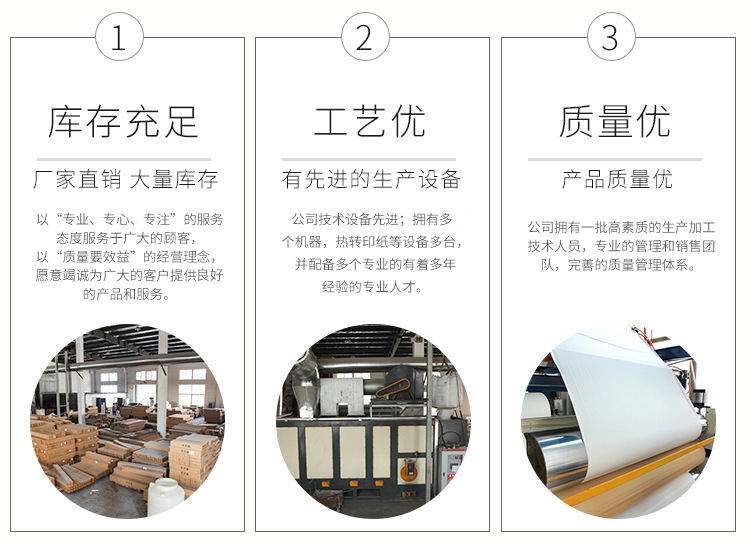 1

库存充足

厂家直销 大量库存

以“专业、专心、专注”的服务态度服务于广大的顾客，以“质量要效益”的经营理念，愿意竭诚为广大的客户提供良好的产品和服务。

2

工艺优

有先进的生产设备

公司技术设备先进；拥有多个机器，热转印纸等设备多台，并配备多个专业的有着多年经验的专业人才。

3

质量优

产品质量优

公司拥有一批高素质的生产加工技术人员，专业的管理和销售团队，完善的质量管理体系。