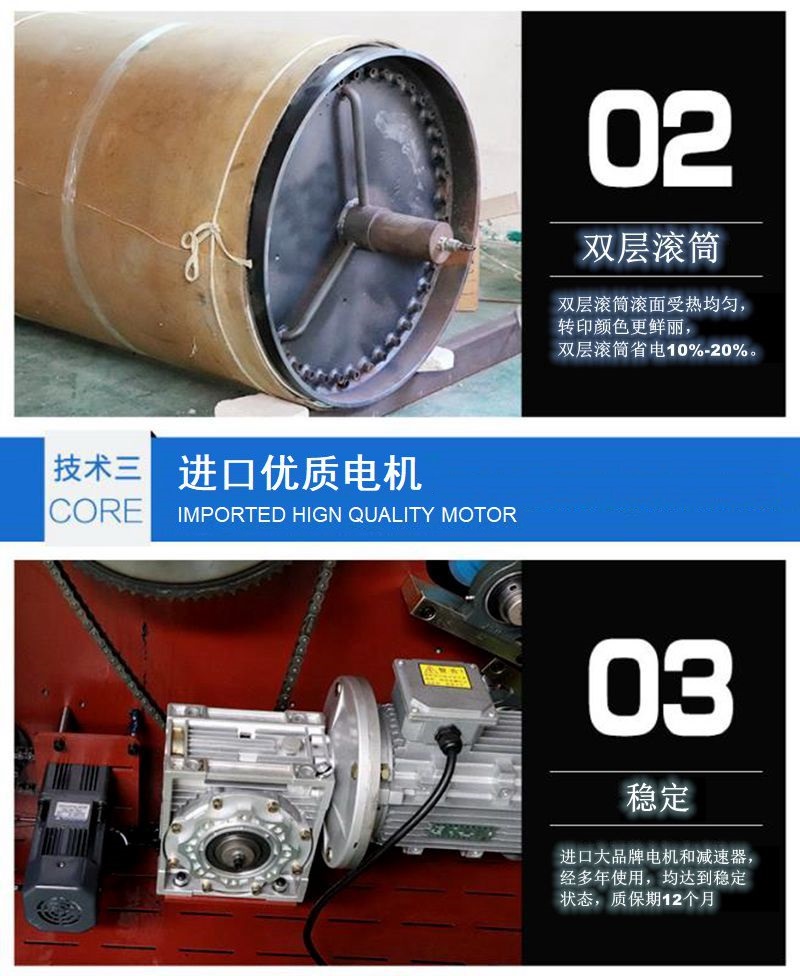 02

双层滚筒

双层滚筒滚面受热均匀，转印颜色更鲜丽，双层滚筒省电10%-20%。

技术三
CORE

进口优质电机
IMPORTED HIGN QUALITY MOTOR

03

稳定

进口大品牌电机和减速器，经多年使用，均达到稳定状态，质保期12个月