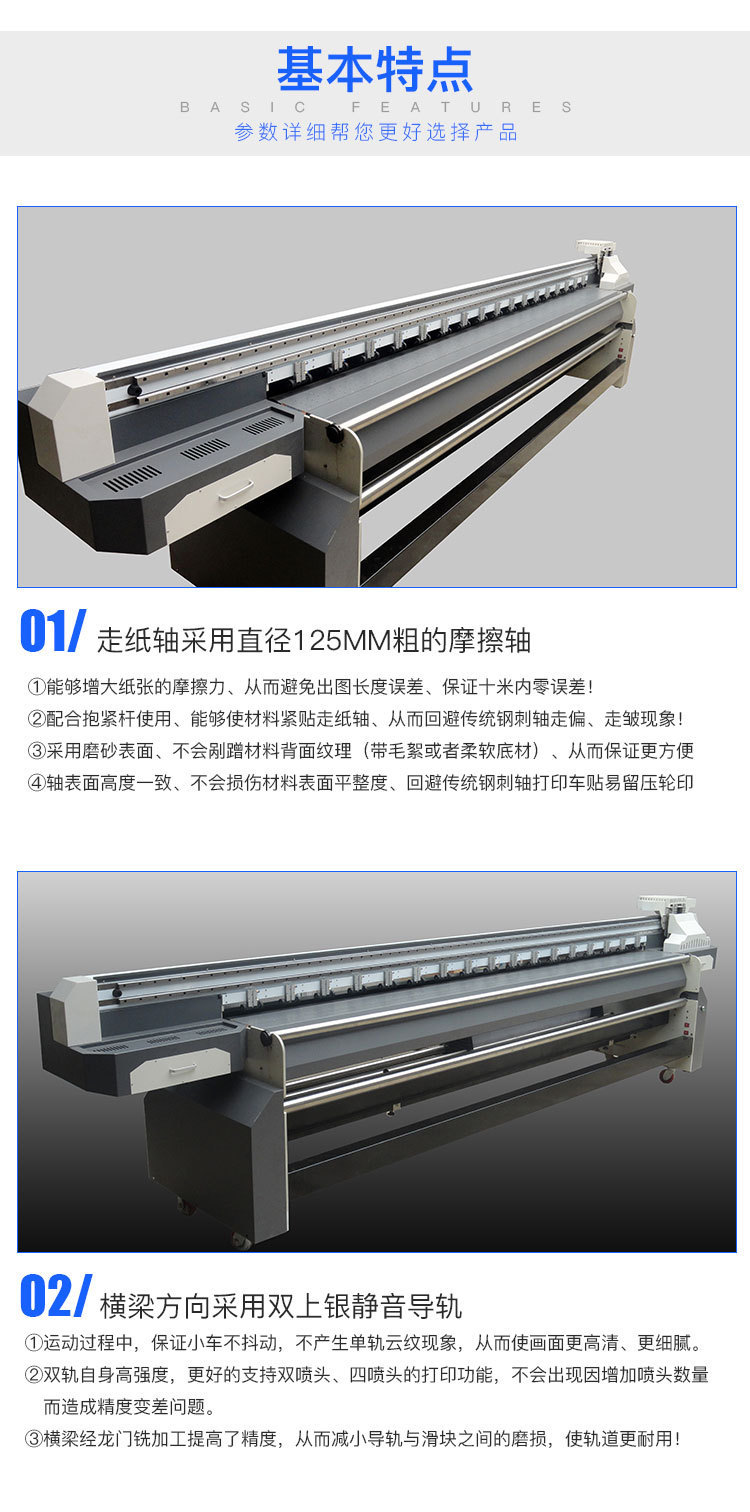 基本特点

BASIC FEATURES

参数详细帮您更好选择产品

01/ 走纸轴采用直径125MM粗的摩擦轴

①能够增大纸张的摩擦力、从而避免出图长度误差、保证十米内零误差!
②配合抱紧杆使用、能够使材料紧贴走纸轴、从而回避传统钢刺轴走偏、走皱现象!
③采用磨砂表面、不会剐蹭材料背面纹理（带毛絮或者柔软底材）、从而保证更方便
④轴表面高度一致、不会损伤材料表面平整度、回避传统钢刺轴打印车贴易留压轮印

02/ 横梁方向采用双上银静音导轨

①运动过程中，保证小车不抖动，不产生单轨云纹现象，从而使画面更高清、更细腻。
②双轨自身高强度，更好的支持双喷头、四喷头的打印功能，不会出现因增加喷头数量而造成精度变差问题。
③横梁经龙门铣加工提高了精度，从而减小导轨与滑块之间的磨损，使轨道更耐用!