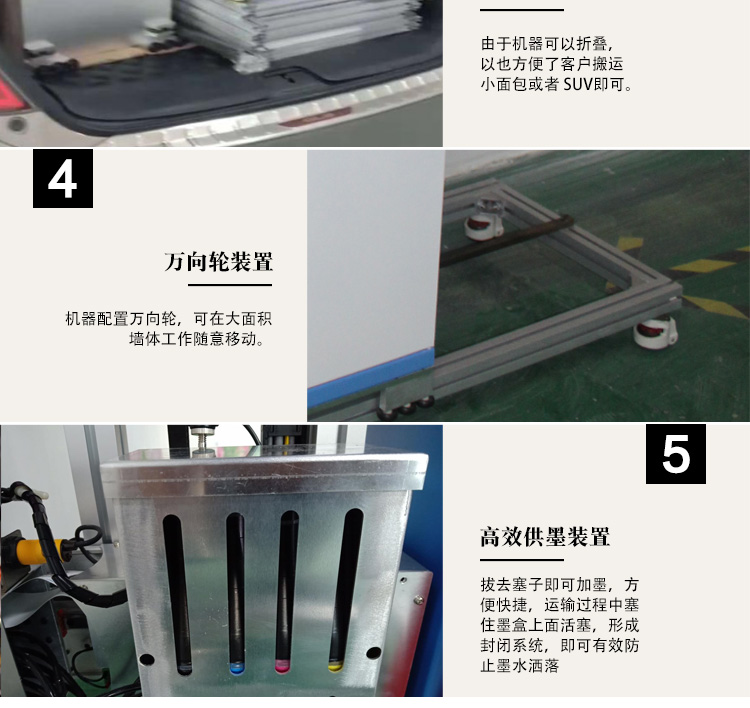 由于机器可以折叠，以也方便了客户搬运小面包或者 SUV即可。

4

万向轮装置

机器配置万向轮，可在大面积墙体工作随意移动。

5

高效供墨装置

拔去塞子即可加墨，方便快捷，运输过程中塞住墨盒上面活塞，形成封闭系统，即可有效防止墨水洒落