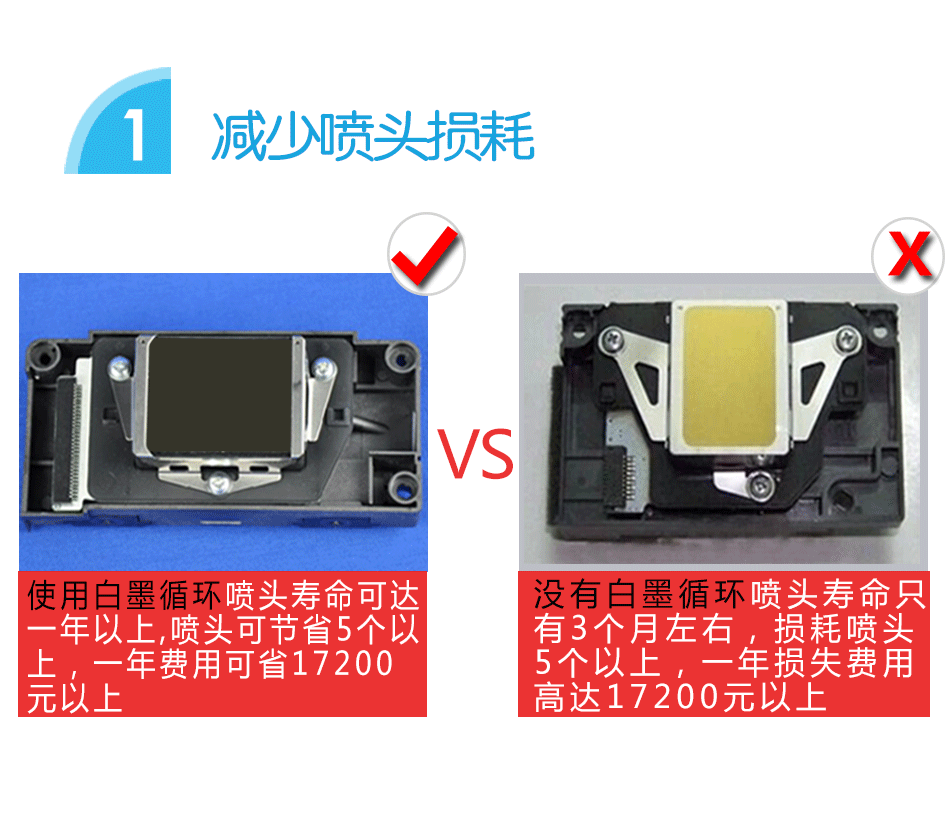 1 减少喷头损耗

VS

使用白墨循环喷头寿命可达一年以上,喷头可节省5个以上，一年费用可省17200元以上

没有白墨循环喷头寿命只有3个月左右，损耗喷头5个以上，一年损失费用高达17200元以上