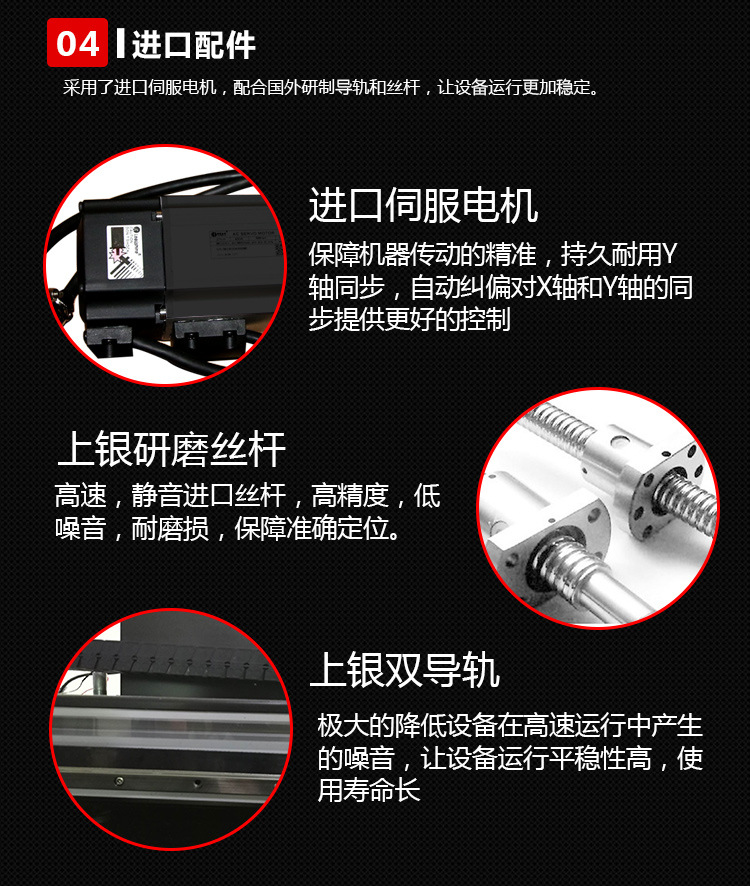 04 进口配件

采用了进口伺服电机，配合国外研制导轨和丝杆，让设备运行更加稳定。

进口伺服电机

保障机器传动的精准，持久耐用Y轴同步，自动纠偏对X轴和Y轴的同步提供更好的控制

上银研磨丝杆

高速，静音进口丝杆，高精度，低噪音，耐磨损，保障准确定位。

上银双导轨

极大的降低设备在高速运行中产生的噪音，让设备运行平稳性高，使用寿命长