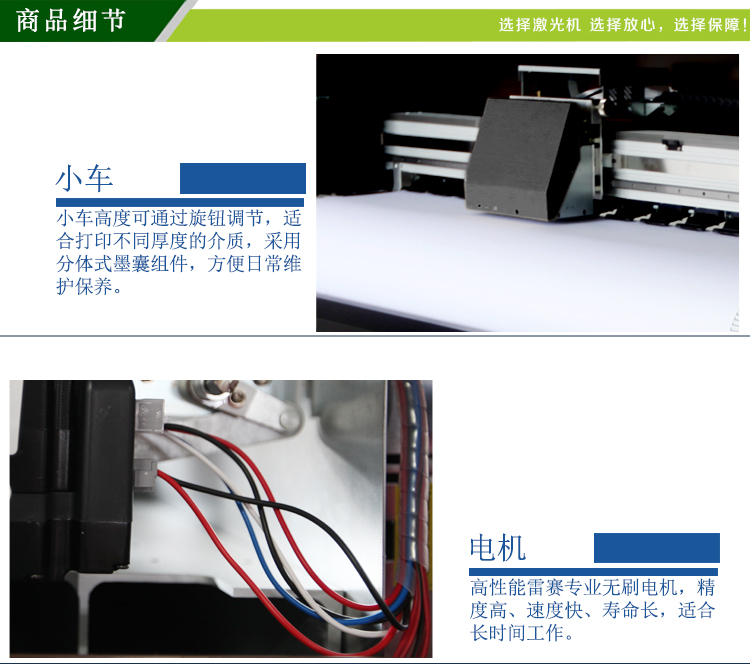 商品细节

选择激光机 选择放心，选择保障！

小车

小车高度可通过旋钮调节，适合打印不同厚度的介质，采用分体式墨囊组件，方便日常维护保养。

电机

高性能雷赛专业无刷电机，精度高、速度快、寿命长，适合长时间工作。