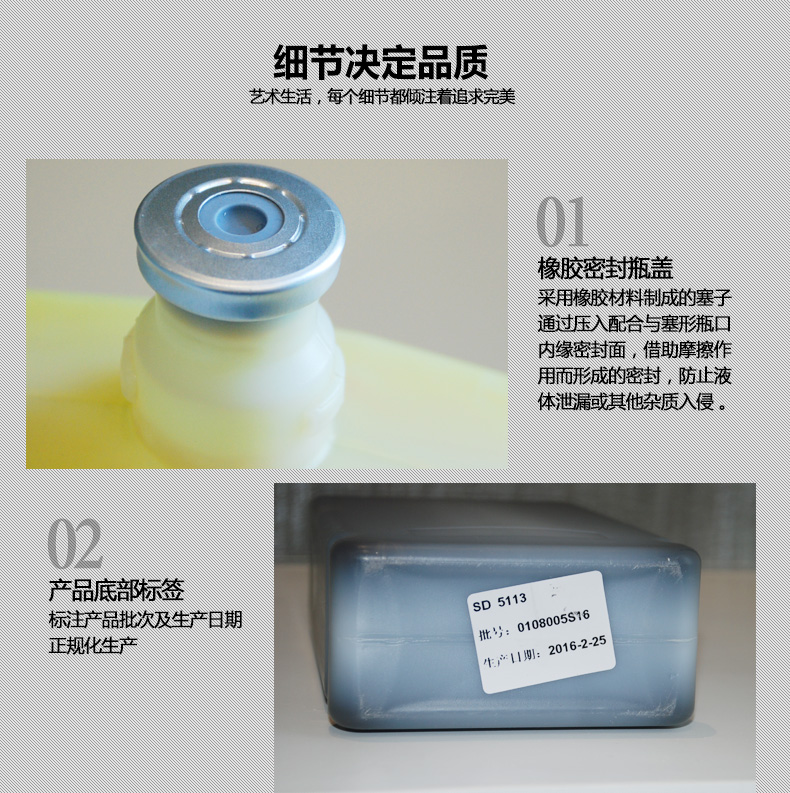 细节决定品质
艺术生活，每个细节都倾注着追求完美

01
橡胶密封瓶盖
采用橡胶材料制成的塞子通过压入配合与塞形瓶口内缘密封面，借助摩擦作用而形成的密封，防止液体泄漏或其他杂质入侵。

02
产品底部标签
标注产品批次及生产日期
正规化生产

SD 5113
批号：0108005S16
生产日期：2016-2-25