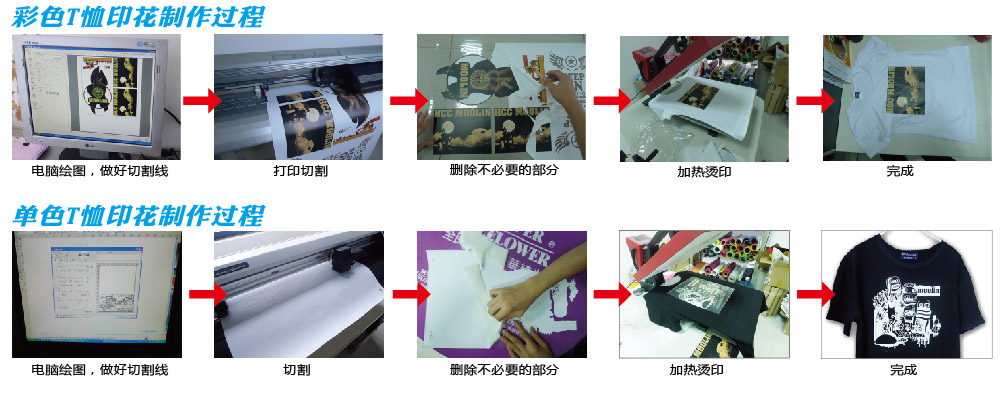 彩色T恤印花制作过程

电脑绘图，做好切割线

打印切割

删除不必要的部分

加热烫印

完成

单色T恤印花制作过程

电脑绘图，做好切割线

切割

删除不必要的部分

加热烫印

完成